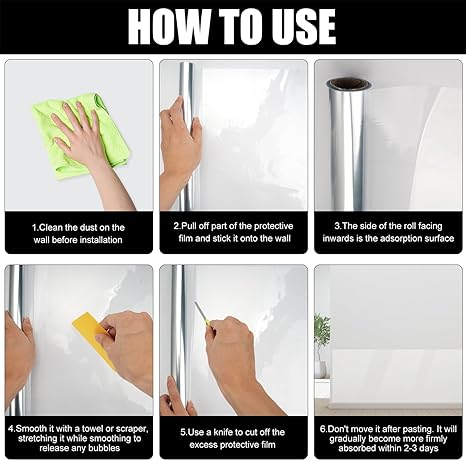 HOW TO USE

1.Clean the dust on the wall before installation

2.Pull off part of the protective film and stick it onto the wall

3.The side of the roll facing inwards is the adsorption surface

4.Smooth it with a towel or scraper, stretching it while smoothing to release any bubbles

5.Use a knife to cut off the excess protective film

6.Don't move it after pasting. It will gradually become more firmly absorbed within 2-3 days