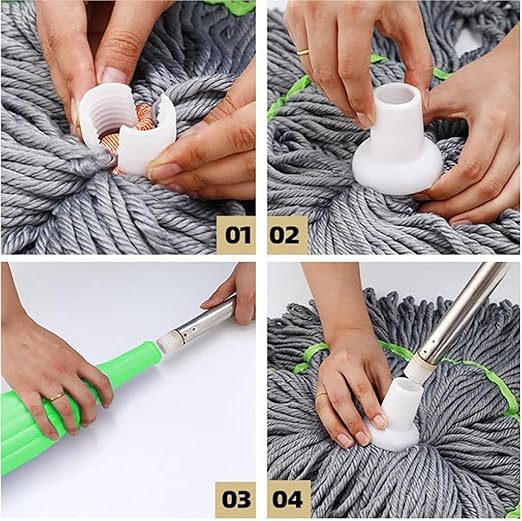 01
02
03
04